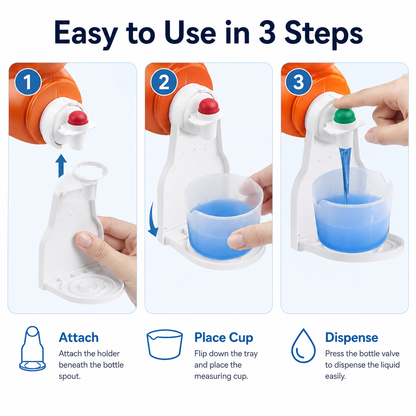 Easy to Use in 3 Steps

1

2

3

Attach
Attach the holder beneath the bottle spout.

Place Cup
Flip down the tray and place the measuring cup.

Dispense
Press the bottle valve to dispense the liquid easily.