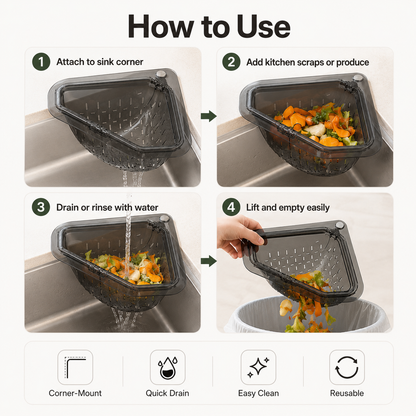 How to Use

1 Attach to sink corner

2 Add kitchen scraps or produce

3 Drain or rinse with water

4 Lift and empty easily

Corner-Mount

Quick Drain

Easy Clean

Reusable