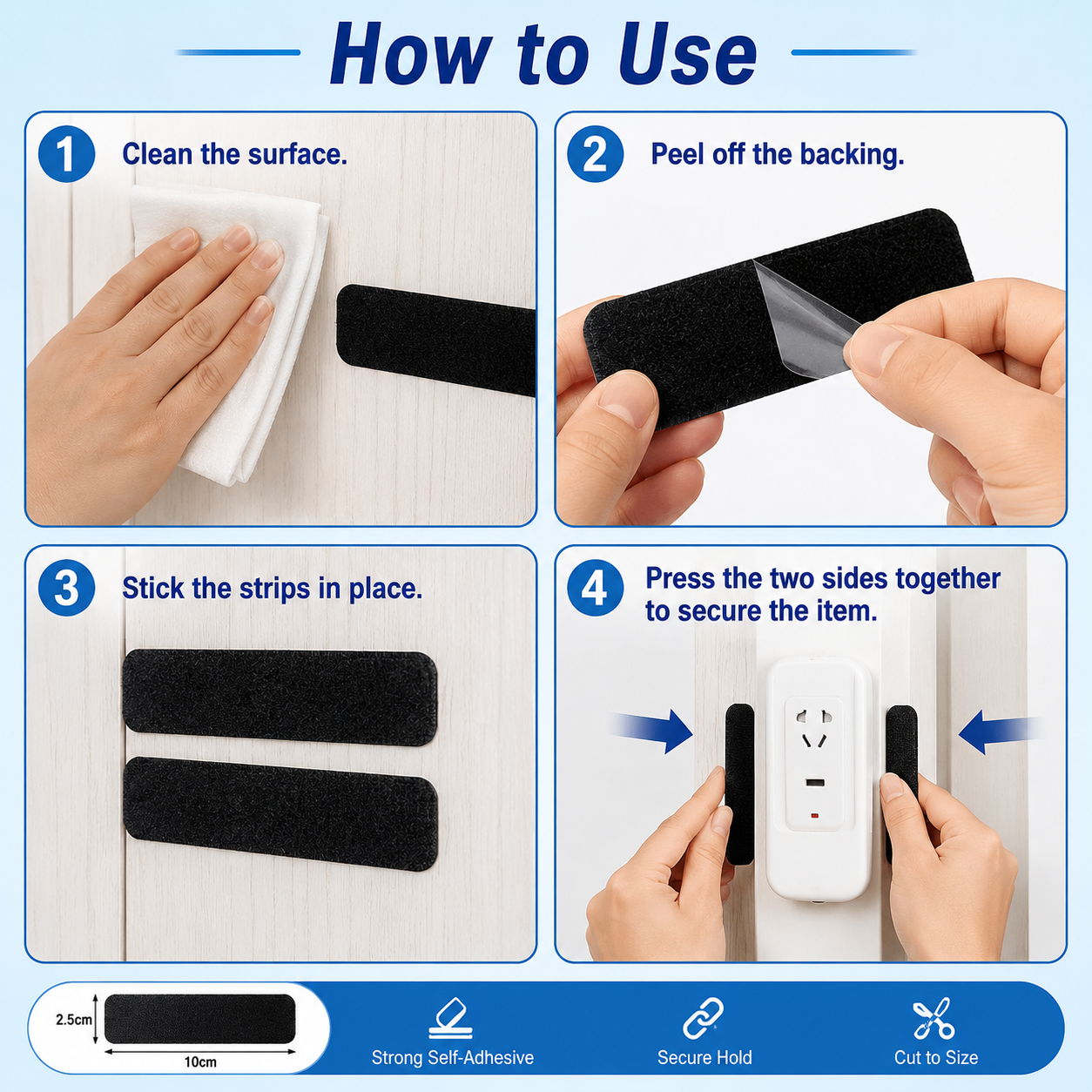 How to Use

1 Clean the surface.

2 Peel off the backing.

3 Stick the strips in place.

4 Press the two sides together to secure the item.

2.5cm

10cm

Strong Self-Adhesive

Secure Hold

Cut to Size