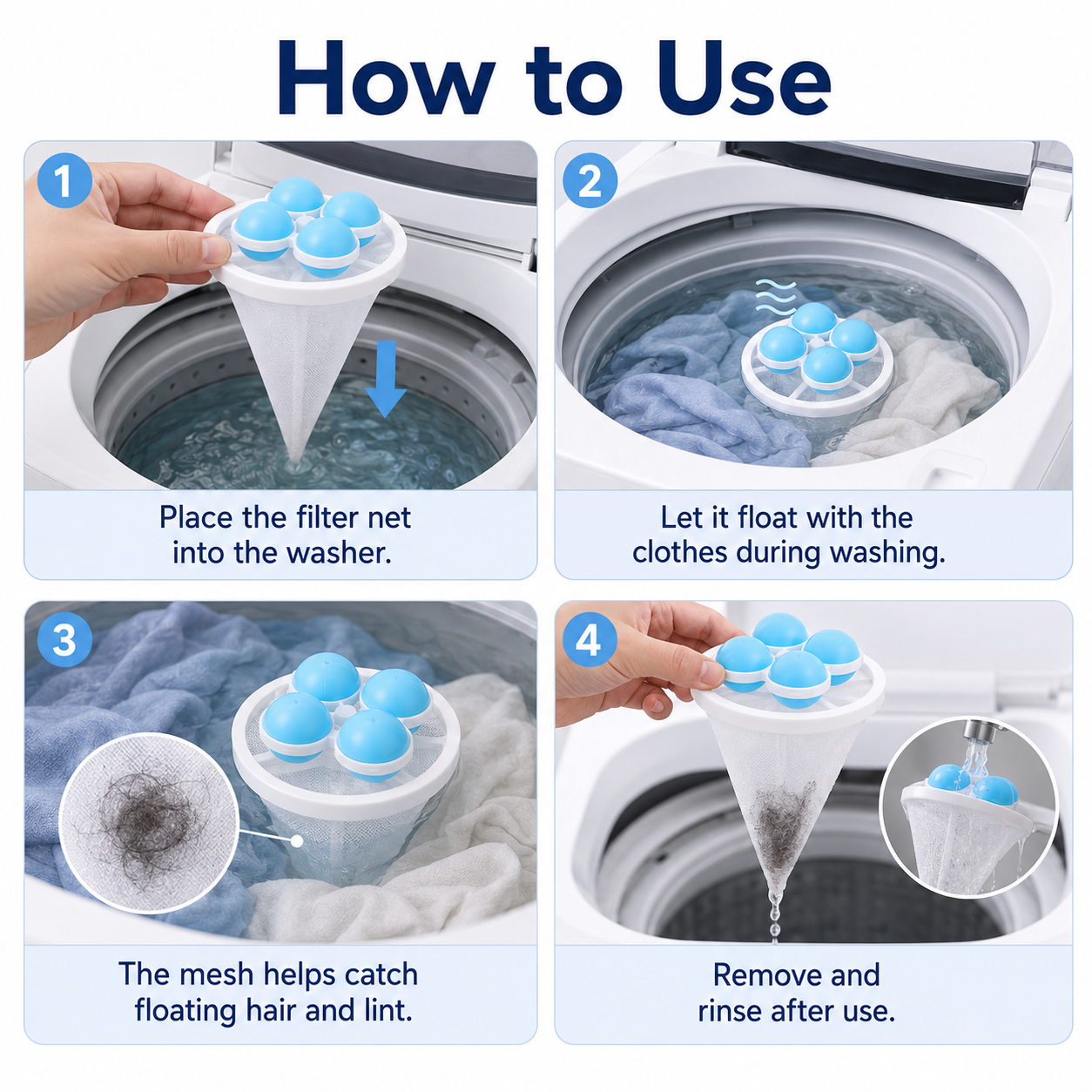 How to Use

1

Place the filter net into the washer.

2

Let it float with the clothes during washing.

3

The mesh helps catch floating hair and lint.

4

Remove and rinse after use.