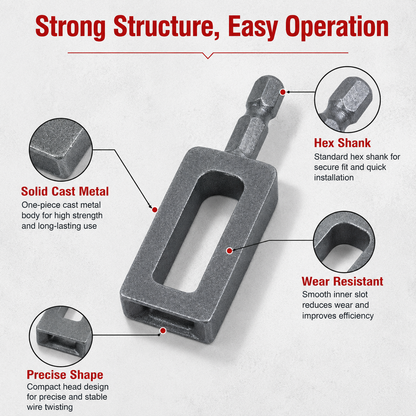 Strong Structure, Easy Operation

Hex Shank
Standard hex shank for secure fit and quick installation

Solid Cast Metal
One-piece cast metal body for high strength and long-lasting use

Wear Resistant
Smooth inner slot reduces wear and improves efficiency

Precise Shape
Compact head design for precise and stable wire twisting